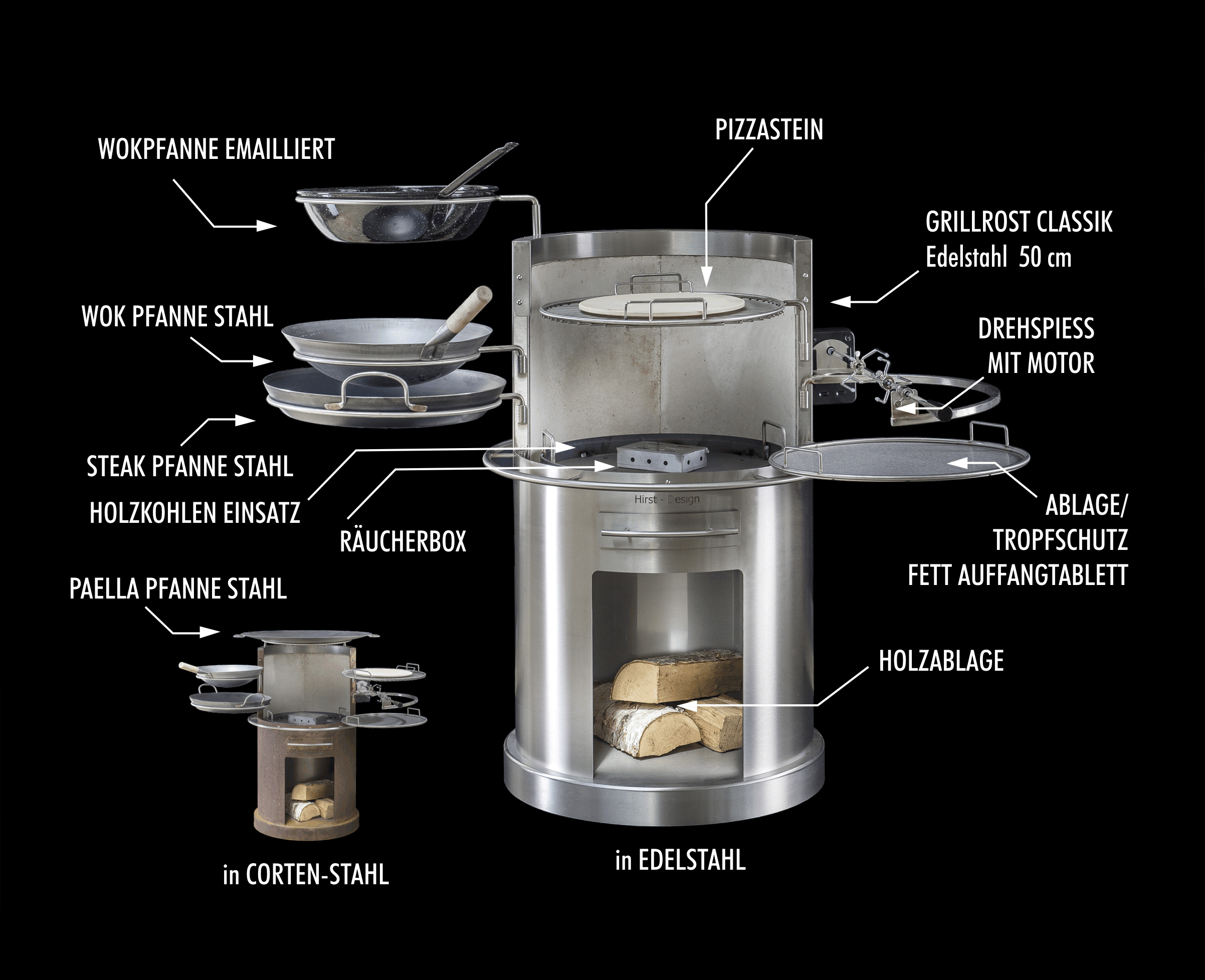 WOKPFANNE EMAILLIERT

PIZZASTEIN

GRILLROST CLASSIK
Edelstahl 50 cm

WOK PFANNE STAHL

DREHSPIESS
MIT MOTOR

STEAK PFANNE STAHL

HOLZKOHLEN EINSATZ

RÄUCHERBOX

Hirst - Design

ABLAGE/
TROPFSCHUTZ
FETT AUFFANGTABLETT

PAELLA PFANNE STAHL

HOLZABLAGE

in CORTEN-STAHL

in EDELSTAHL